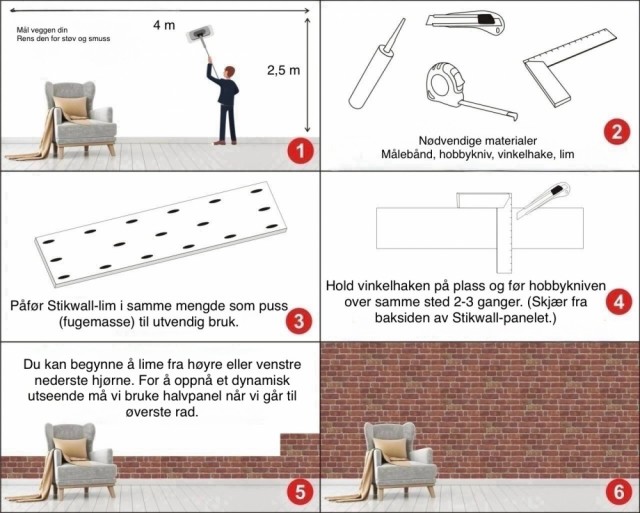 4 m

Mål veggen din
Rens den for støv og smuss

2,5 m

1

Nødvendige materialer
Målebånd, hobbykniv, vinkelhake, lim

2

Påfør Stikwall-lim i samme mengde som puss (fugemasse) til utvendig bruk.

3

Hold vinkelhaken på plass og før hobbykniven over samme sted 2-3 ganger. (Skjær fra baksiden av Stikwall-panelet.)

4

Du kan begynne å lime fra høyre eller venstre nederste hjørne. For å oppnå et dynamisk utseende må vi bruke halvpanel når vi går til øverste rad.

5

6