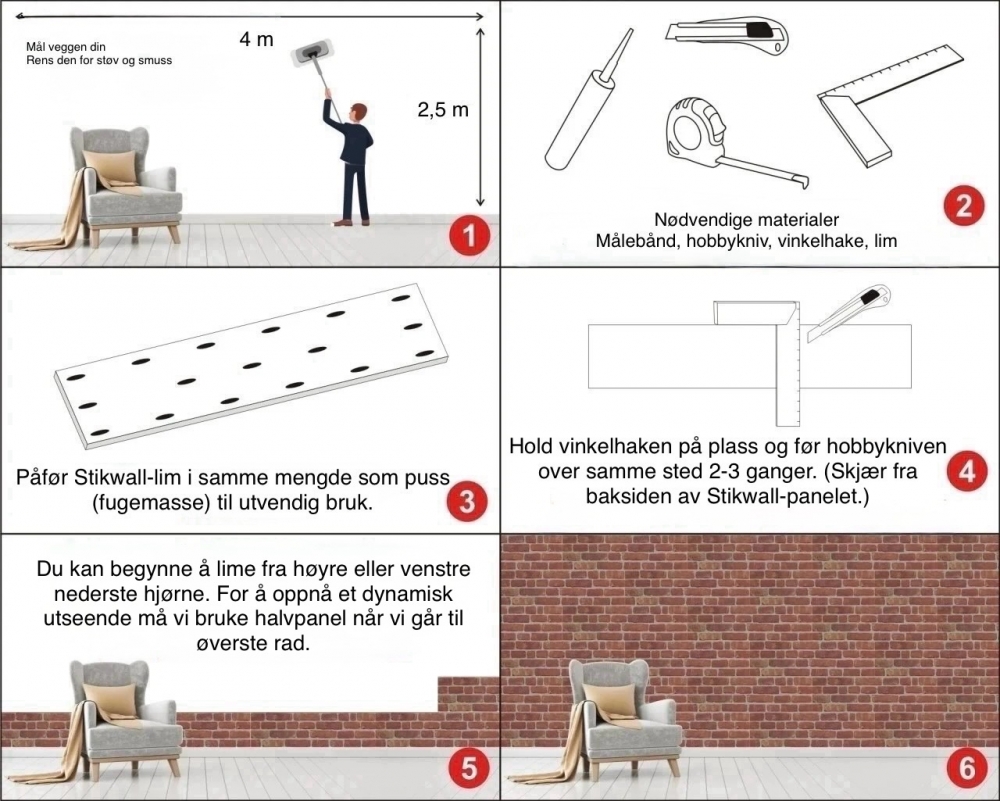 4 m

Mål veggen din
Rens den for støv og smuss

2,5 m

1

Nødvendige materialer
Målebånd, hobbykniv, vinkelhake, lim

2

Påfør Stikwall-lim i samme mengde som puss (fugemasse) til utvendig bruk.

3

Hold vinkelhaken på plass og før hobbykniven over samme sted 2-3 ganger. (Skjær fra baksiden av Stikwall-panelet.)

4

Du kan begynne å lime fra høyre eller venstre nederste hjørne. For å oppnå et dynamisk utseende må vi bruke halvpanel når vi går til øverste rad.

5

6